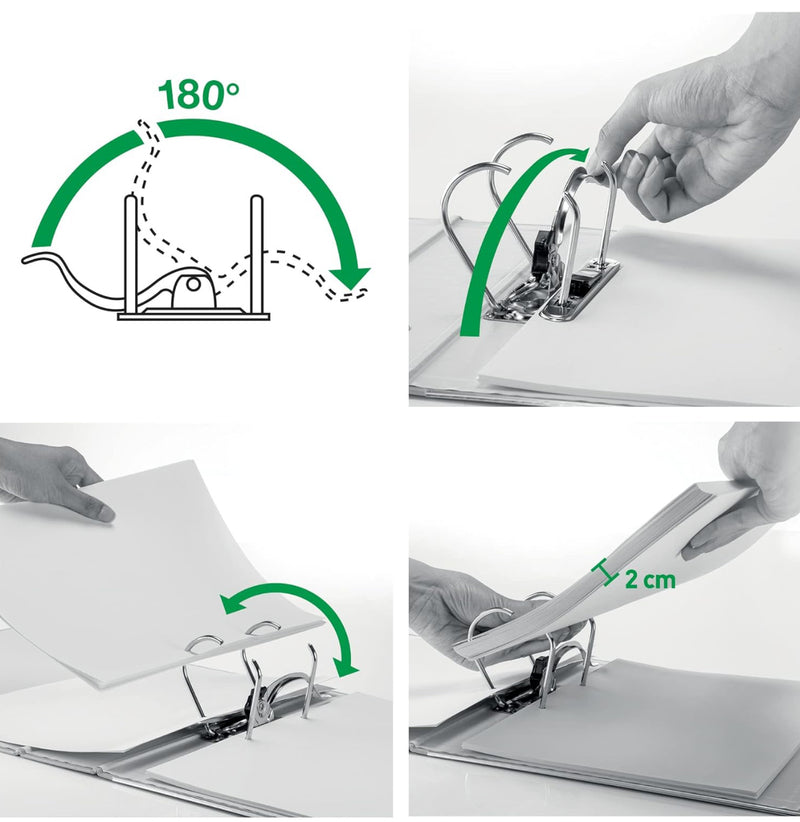 180°

2 cm