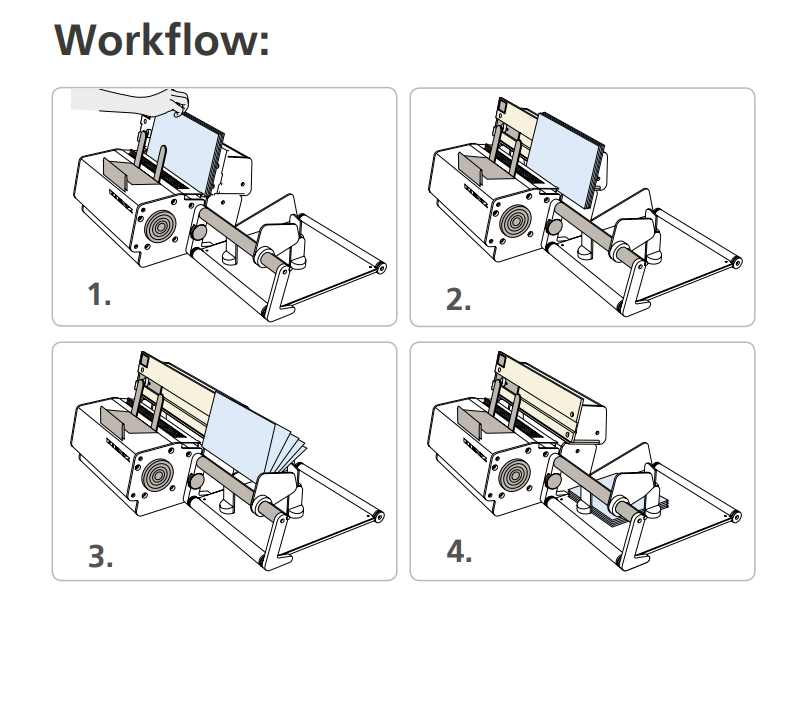 Workflow:

1.

2.

3.

4.