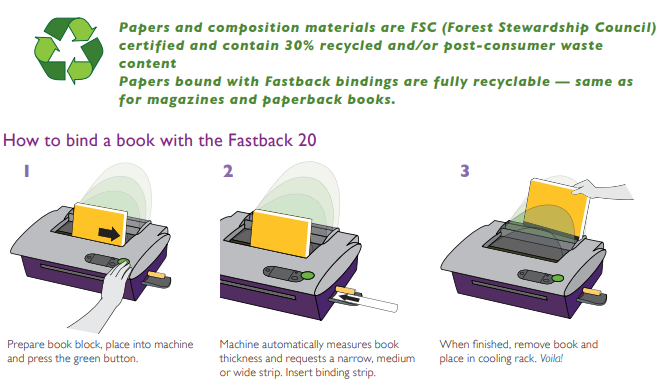 Papers and composition materials are FSC (Forest Stewardship Council) certified and contain 30% recycled and/or post-consumer waste content
Papers bound with Fastback bindings are fully recyclable — same as for magazines and paperback books.

How to bind a book with the Fastback 20

1

Prepare book block, place into machine and press the green button.

2

Machine automatically measures book thickness and requests a narrow, medium or wide strip. Insert binding strip.

3

When finished, remove book and place in cooling rack. Voila!